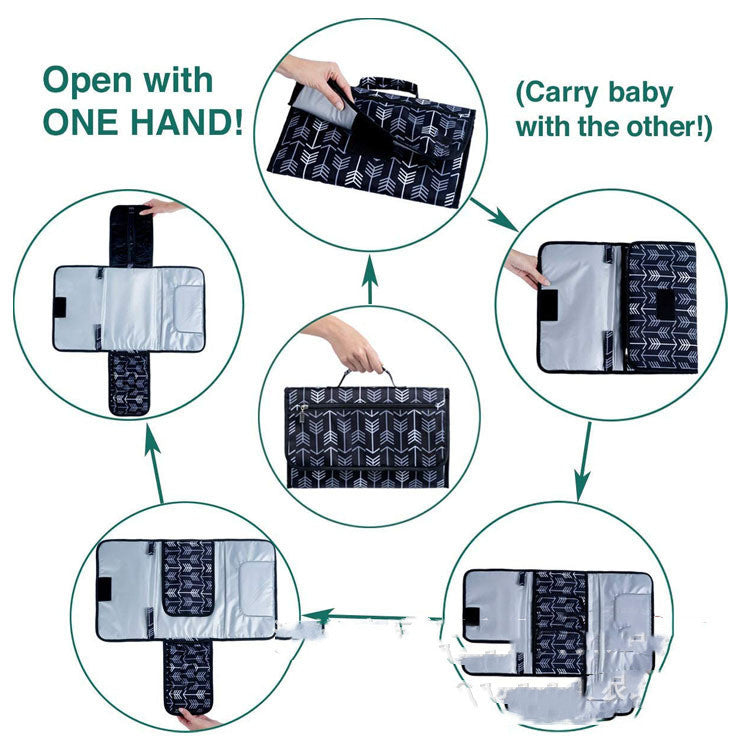 Open with ONE HAND!

(Carry baby with the other!)